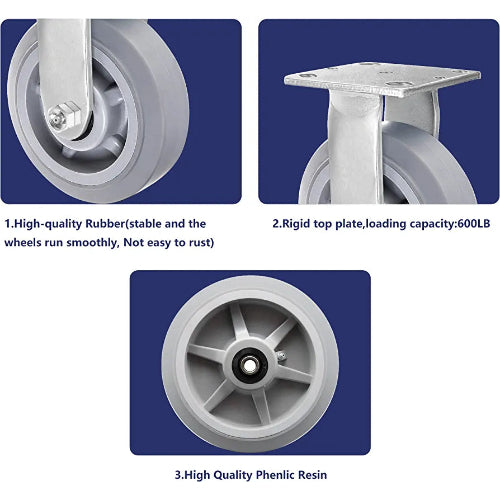 1.High-quality Rubber(stable and the wheels run smoothly, Not easy to rust)

2.Rigid top plate,loading capacity:600LB

3.High Quality Phenlic Resin